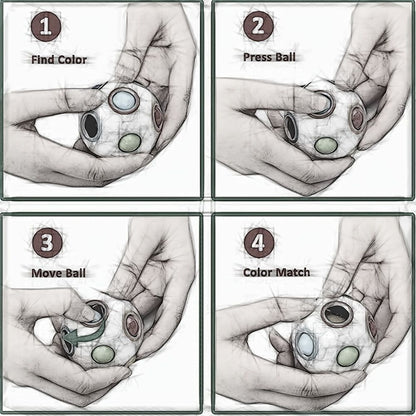 1
Find Color

2
Press Ball

3
Move Ball

4
Color Match